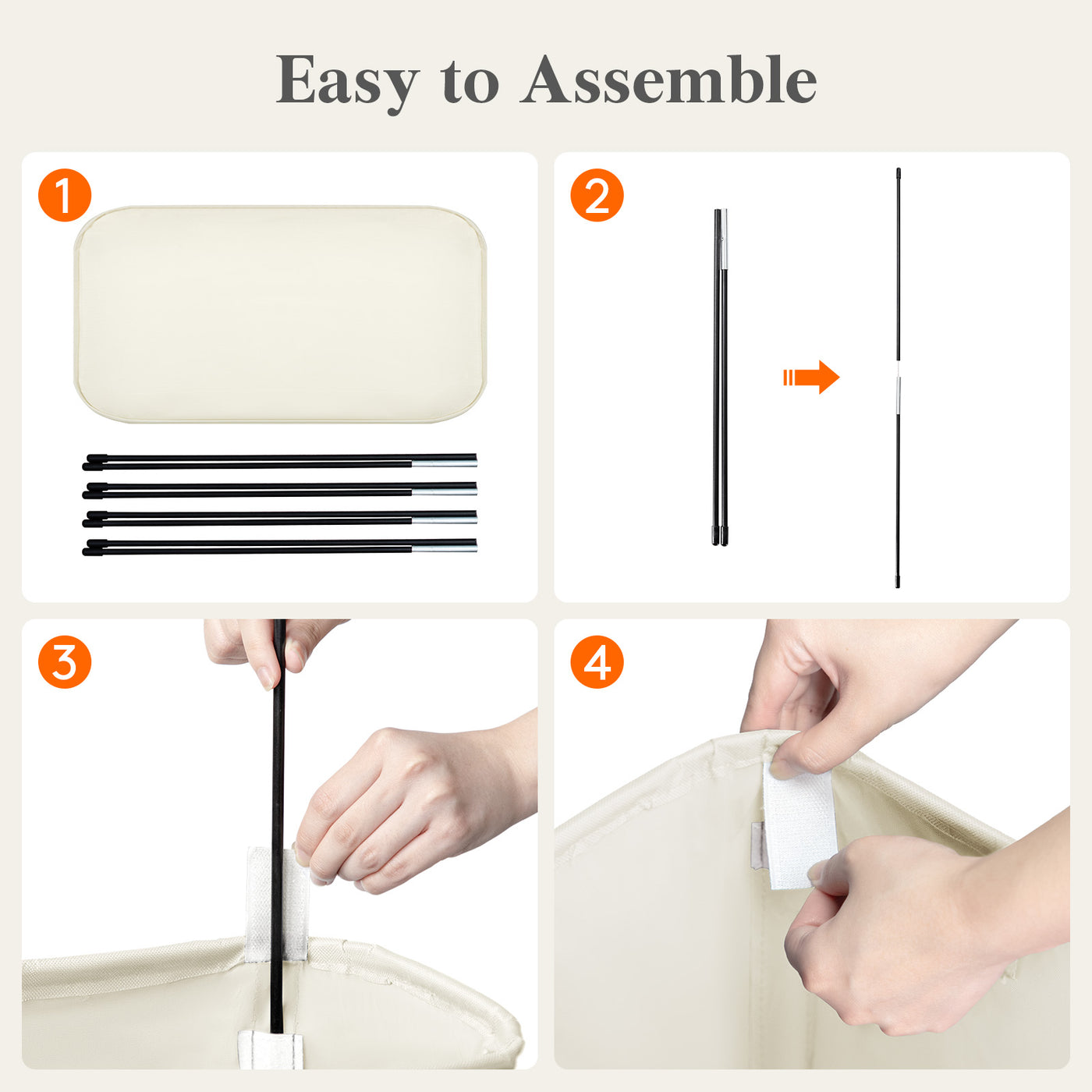 Easy to Assemble

1

2

3

4