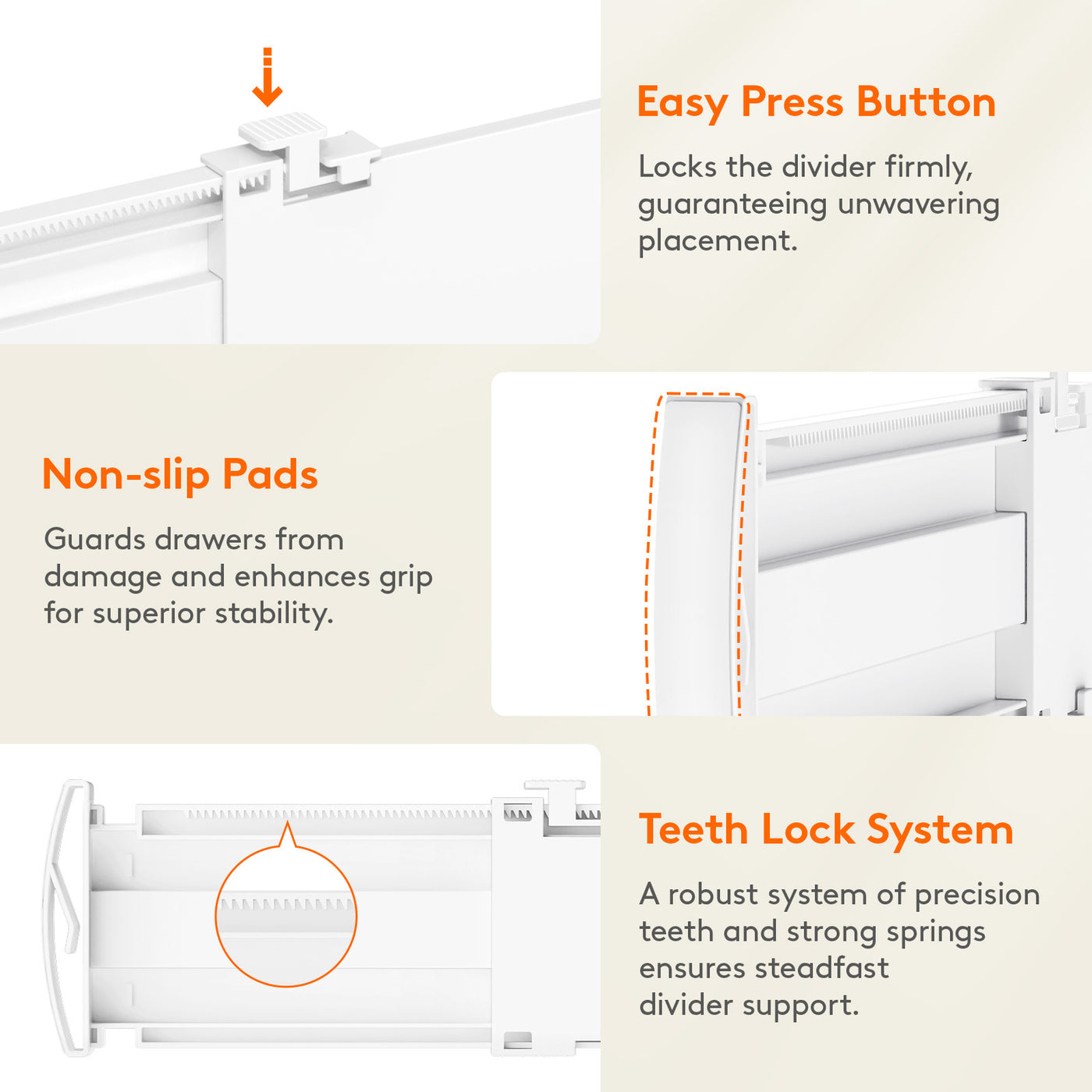 Easy Press Button

Locks the divider firmly, guaranteeing unwavering placement.

Non-slip Pads

Guards drawers from damage and enhances grip for superior stability.

Teeth Lock System

A robust system of precision teeth and strong springs ensures steadfast divider support.